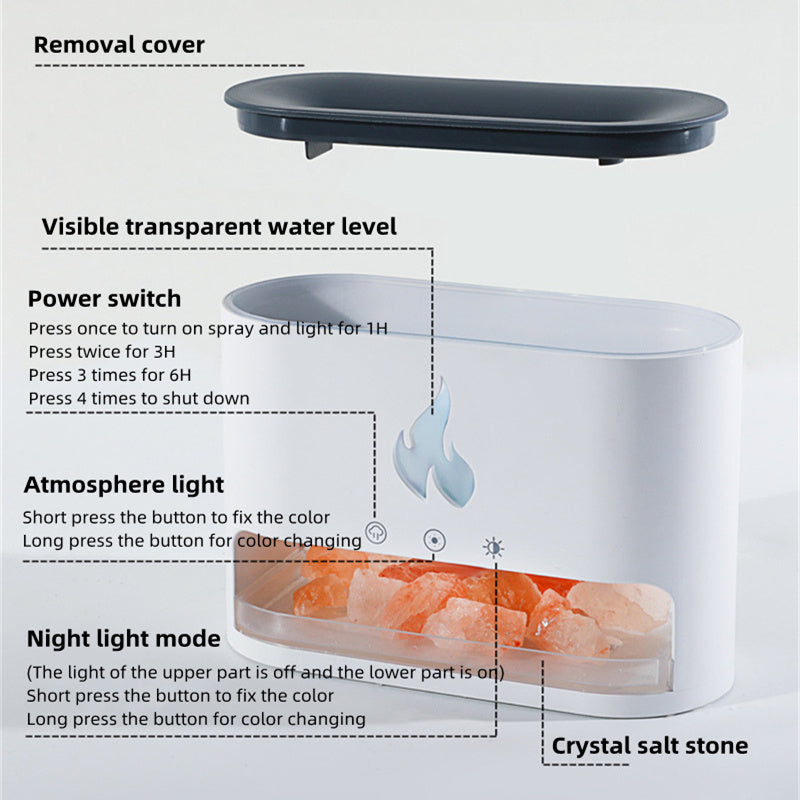 Removal cover

Visible transparent water level

Power switch
Press once to turn on spray and light for 1H
Press twice for 3H
Press 3 times for 6H
Press 4 times to shut down

Atmosphere light
Short press the button to fix the color
Long press the button for color changing

Night light mode
(The light of the upper part is off and the lower part is on)
Short press the button to fix the color
Long press the button for color changing

Crystal salt stone